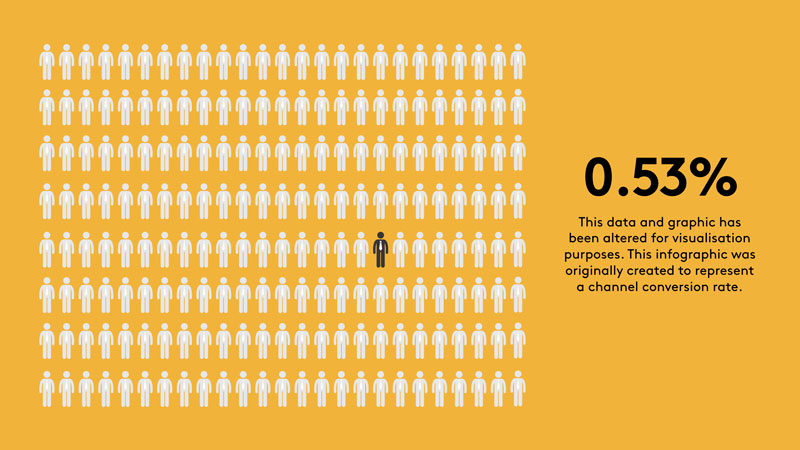 0.53%

This data and graphic has been altered for visualisation purposes. This infographic was originally created to represent a channel conversion rate.