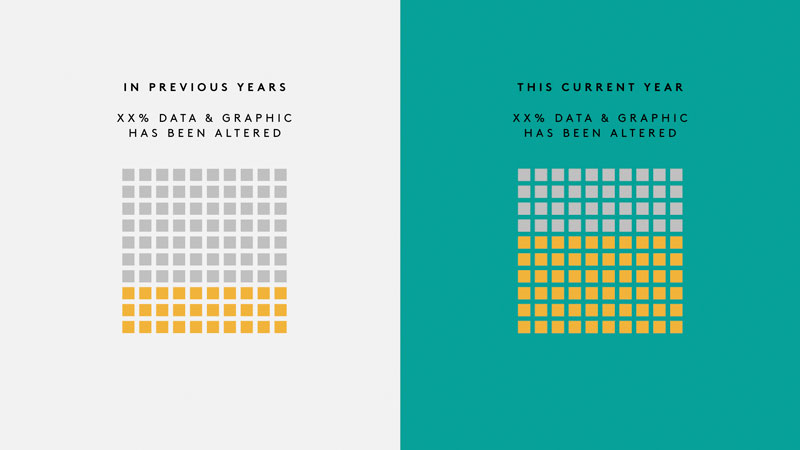 IN PREVIOUS YEARS

XX% DATA & GRAPHIC HAS BEEN ALTERED

THIS CURRENT YEAR

XX% DATA & GRAPHIC HAS BEEN ALTERED